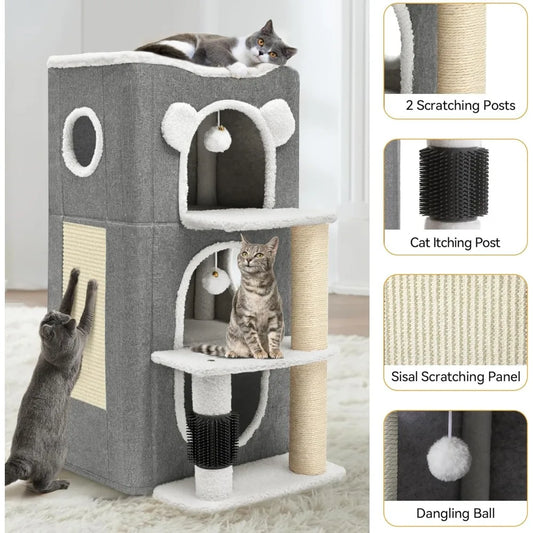 2 Scratching Posts

Cat Itching Post

Sisal Scratching Panel

Dangling Ball